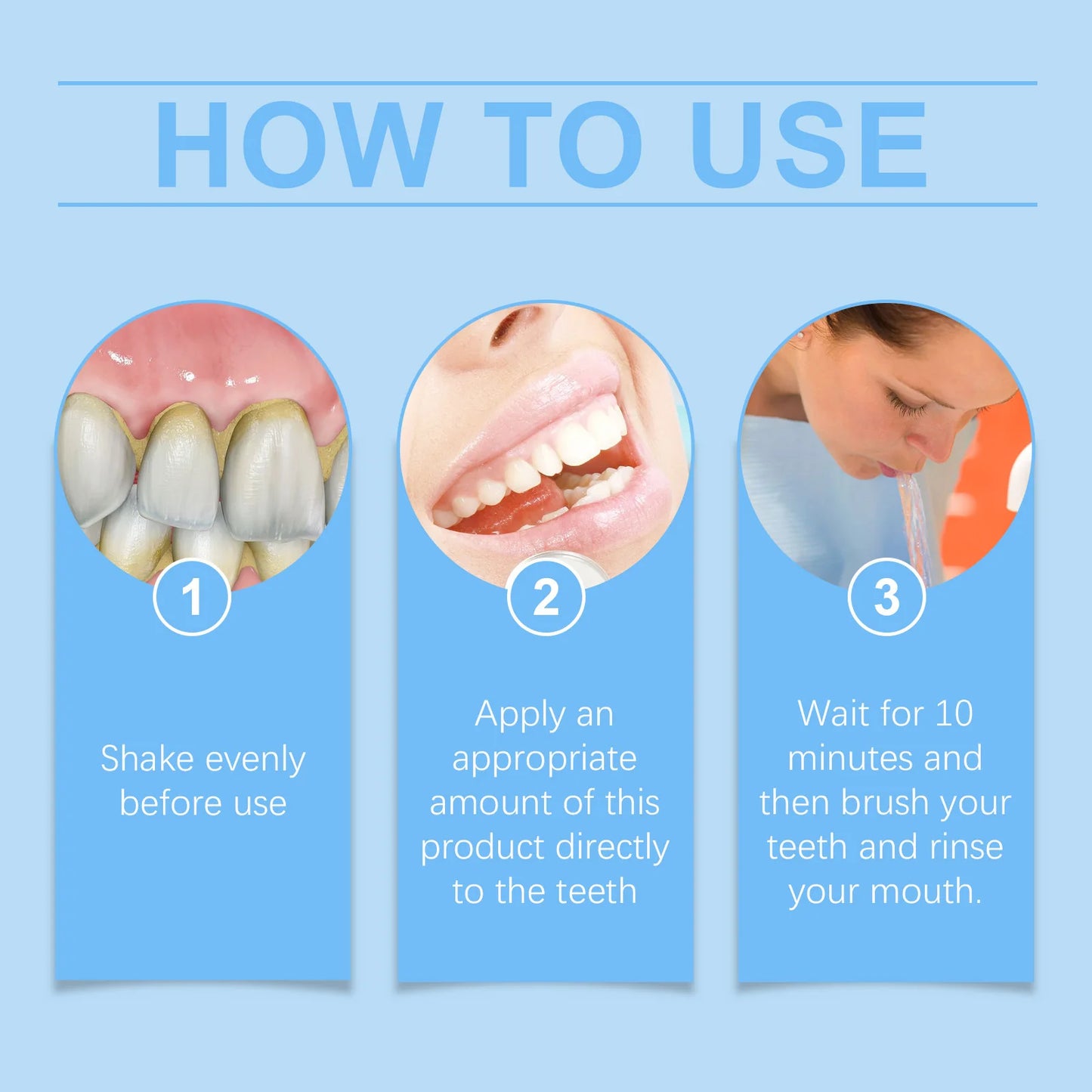 HOW TO USE

1

Shake evenly before use

2

Apply an appropriate amount of this product directly to the teeth

3

Wait for 10 minutes and then brush your teeth and rinse your mouth.